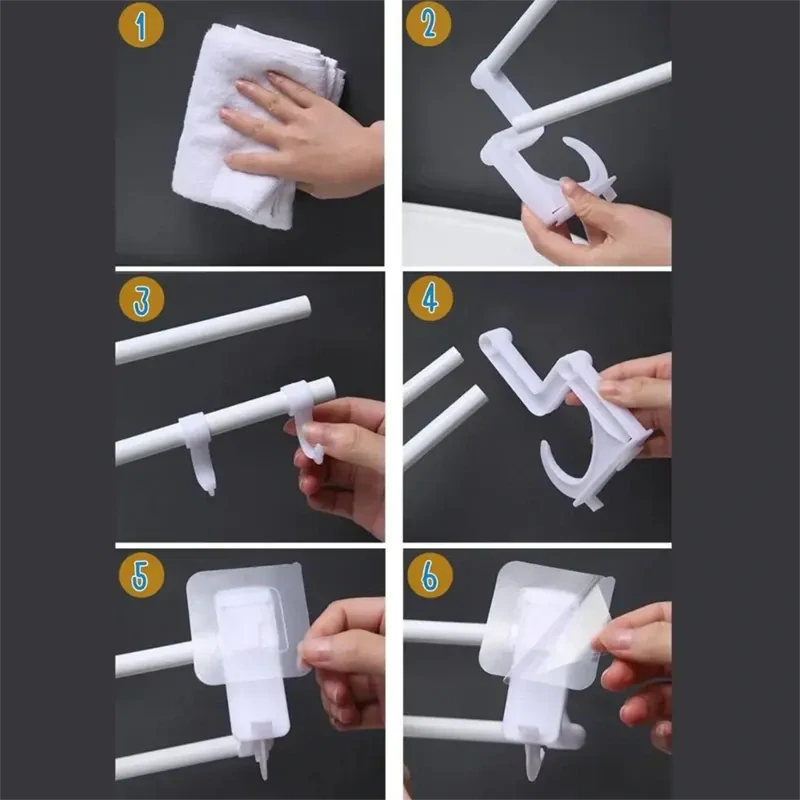 1

2

3

4

5

6