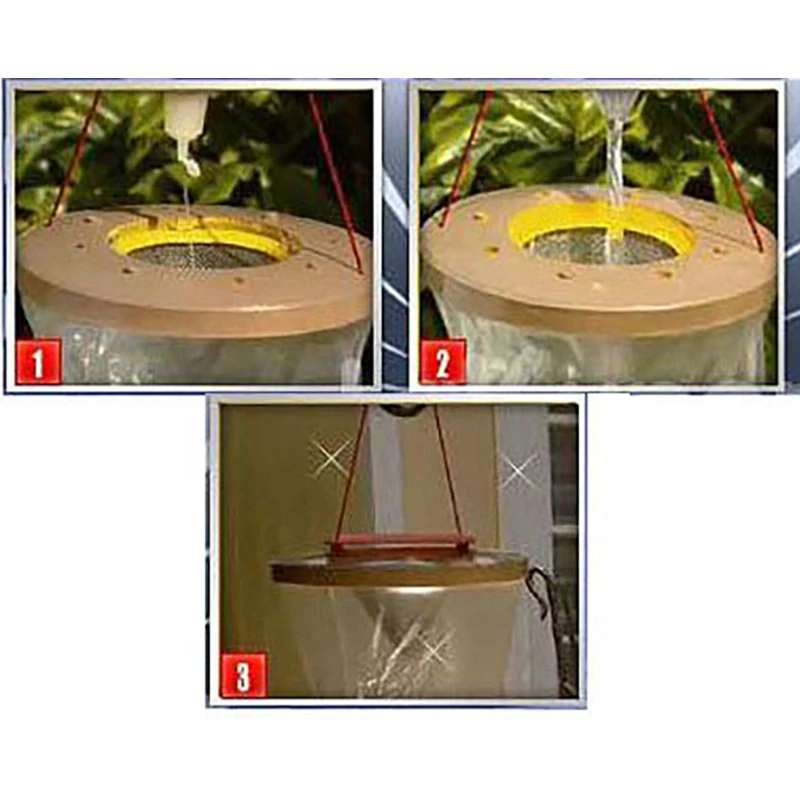 1

2

3