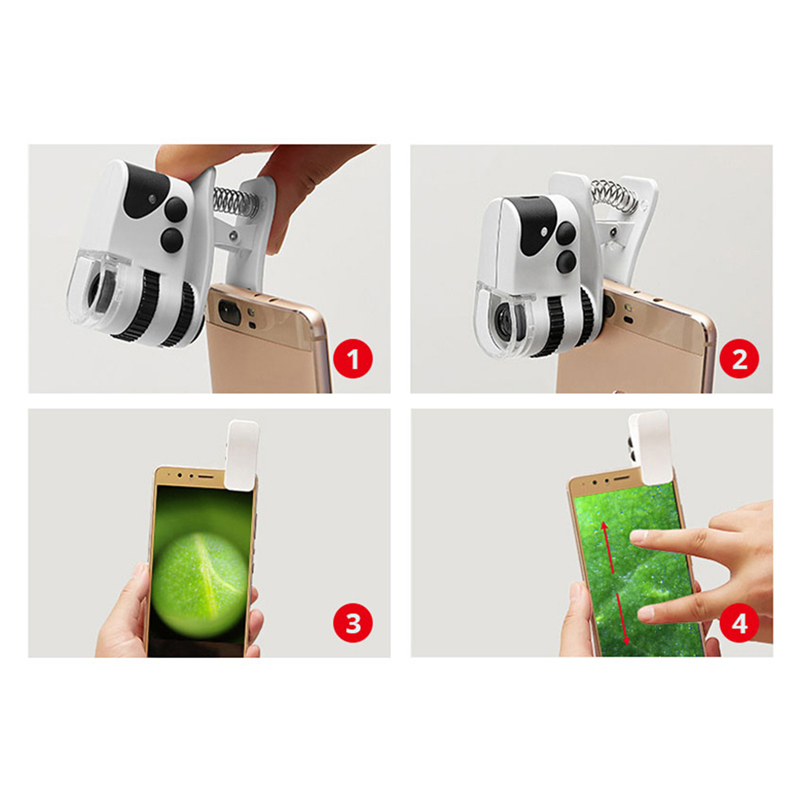 1

2

3

4