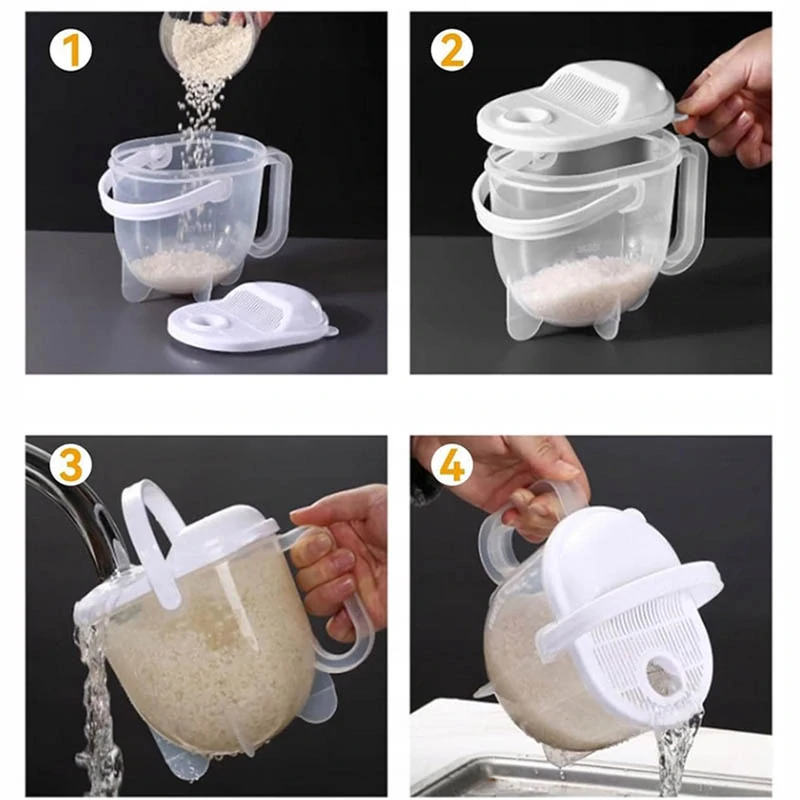 1

2

3

4