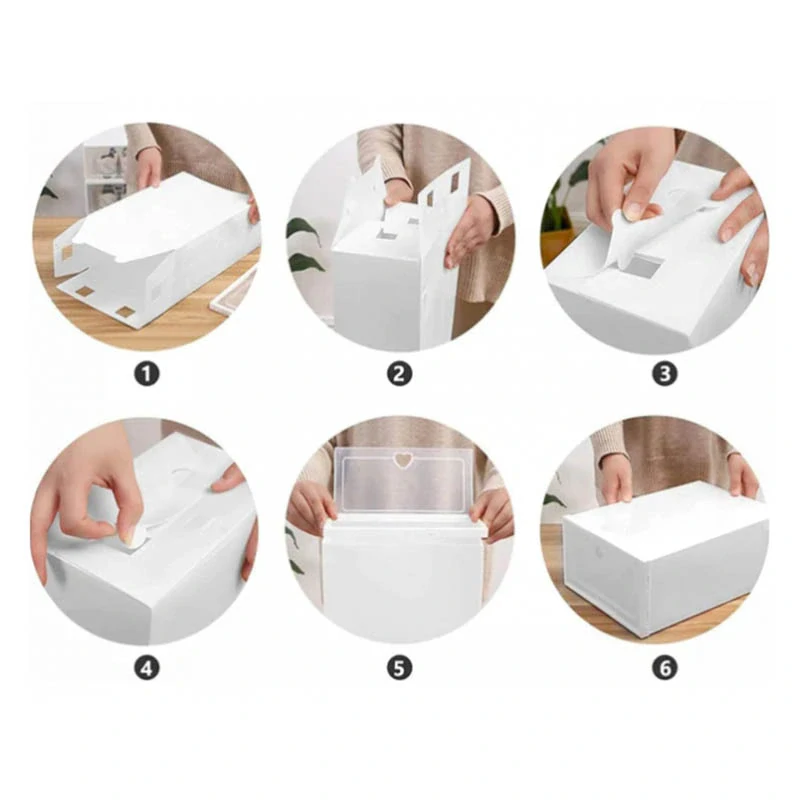 1
2
3
4
5
6