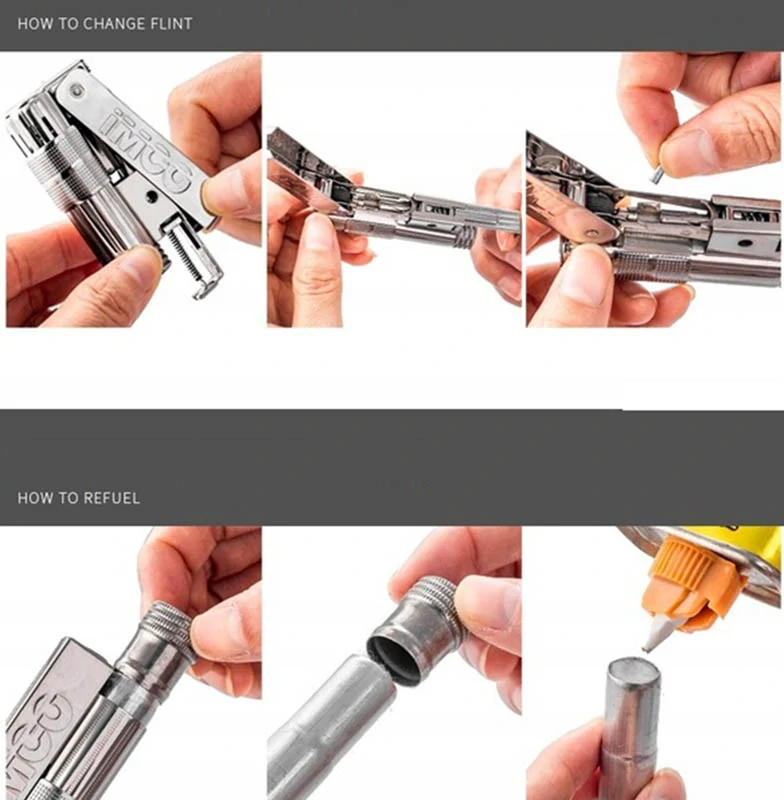 HOW TO CHANGE FLINT

IMCO

HOW TO REFUEL

IMCO