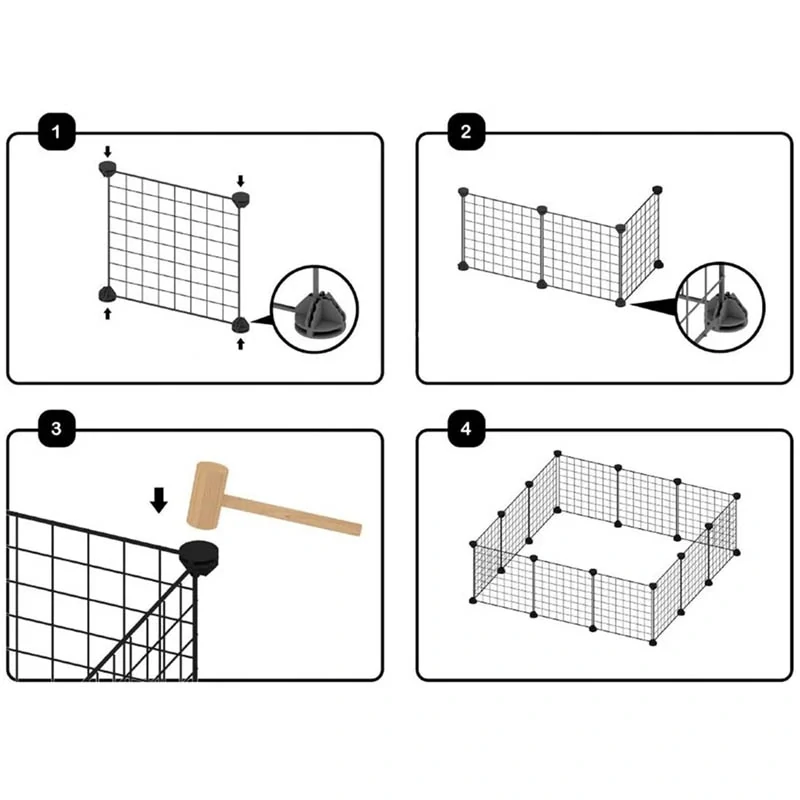 1

2

3

4