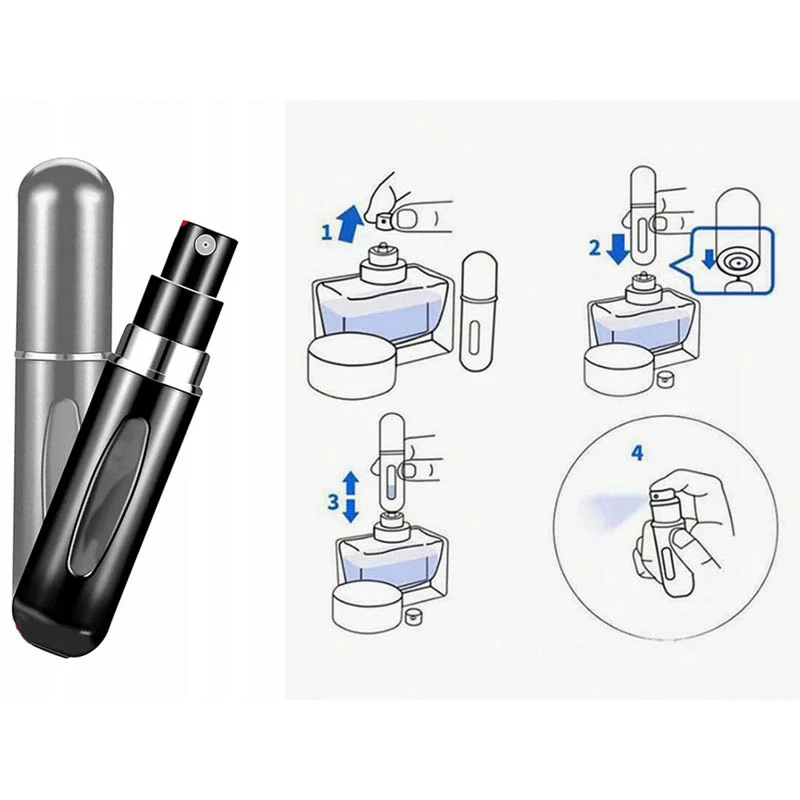 1
2
3
4