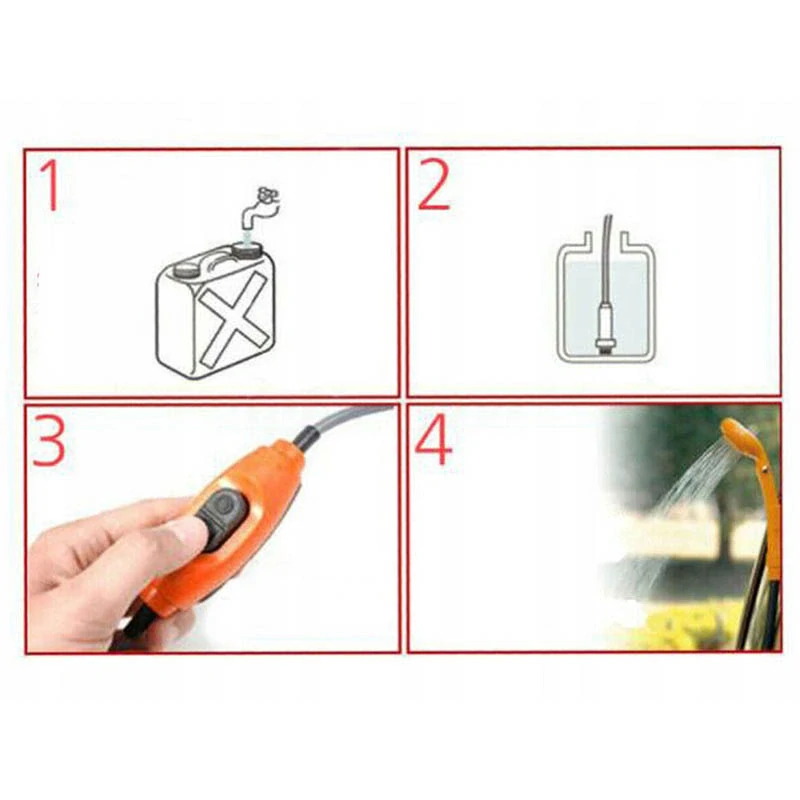 1

2

3

4