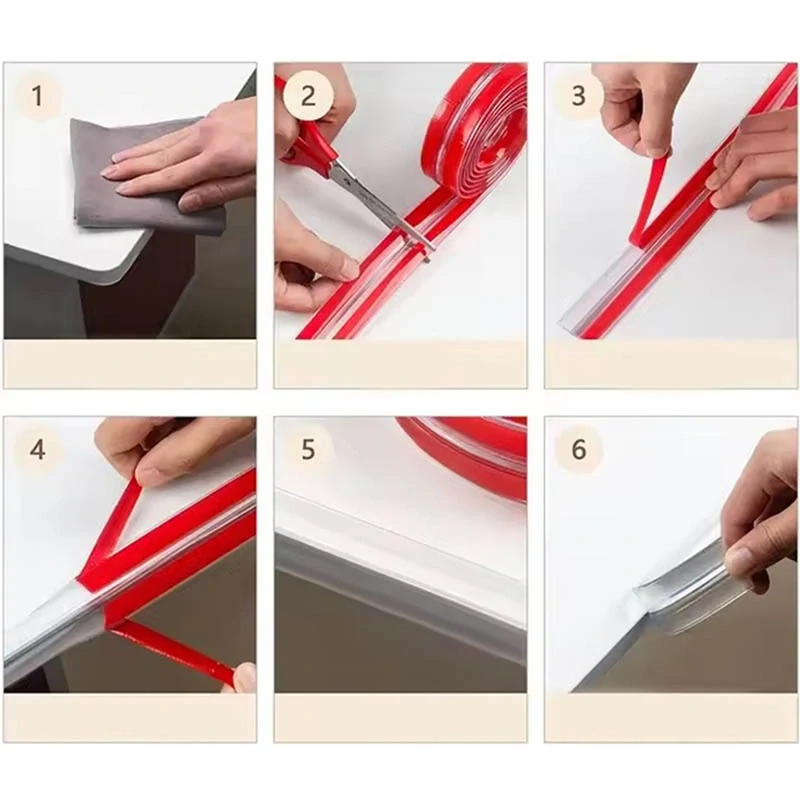 1

2

3

4

5

6