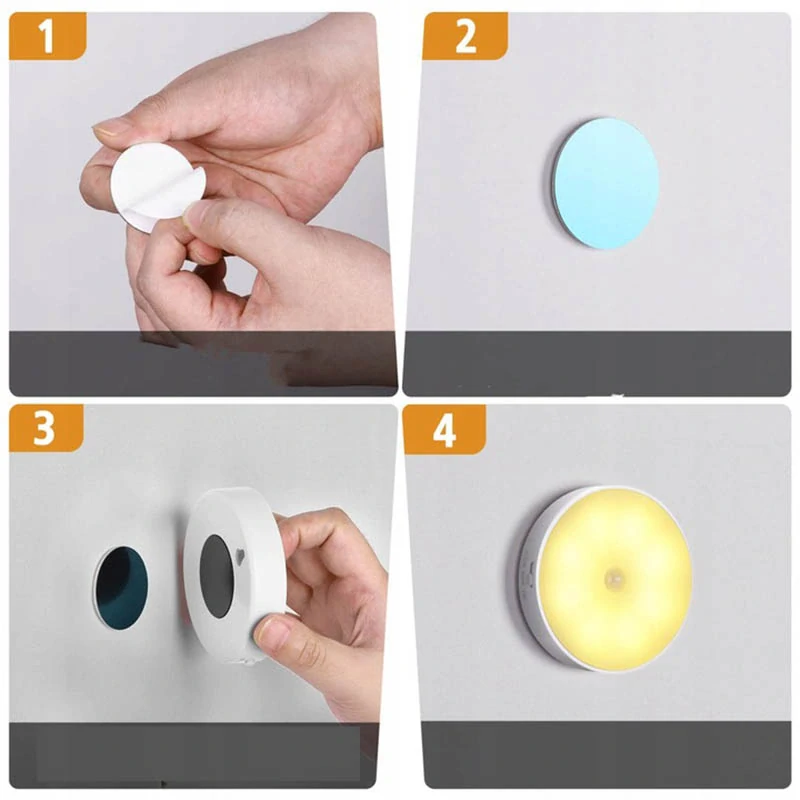 1

2

3

4