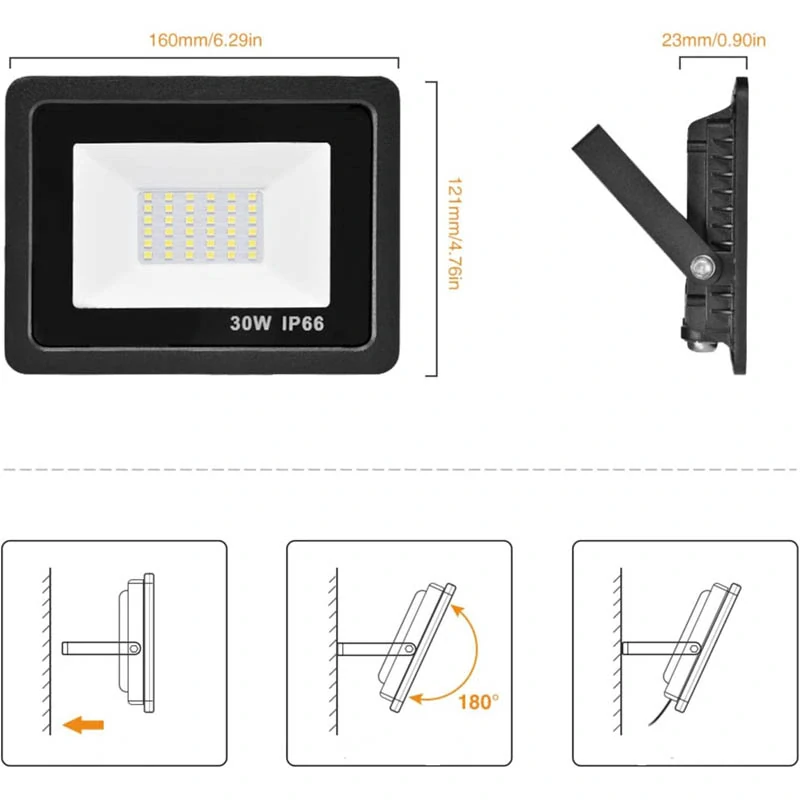 160mm/6.29in

23mm/0.90in

121mm/4.76in

30W IP66

180°