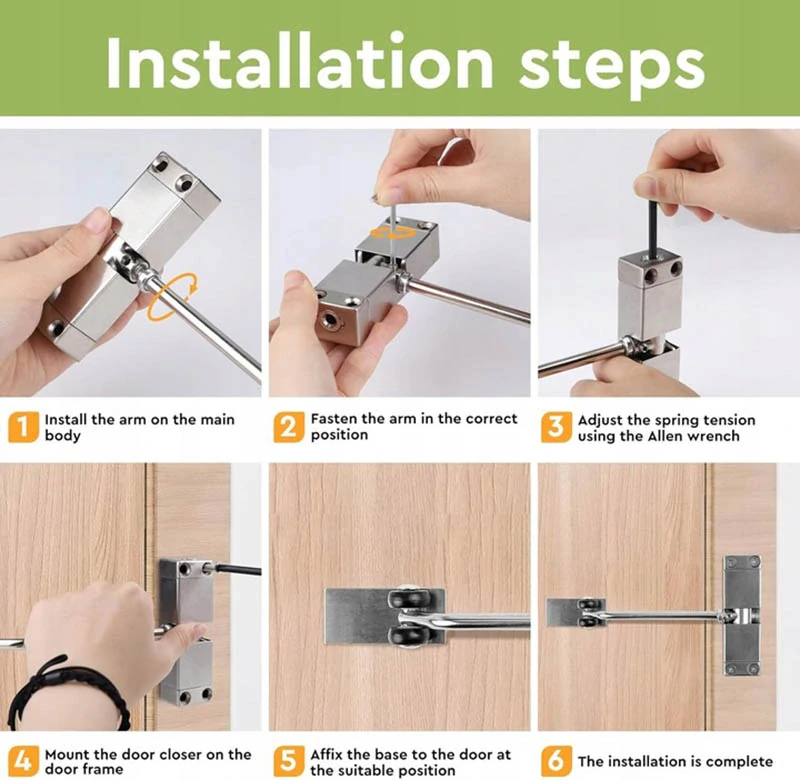 Installation steps

1 Install the arm on the main body

2 Fasten the arm in the correct position

3 Adjust the spring tension using the Allen wrench

4 Mount the door closer on the door frame

5 Affix the base to the door at the suitable position

6 The installation is complete