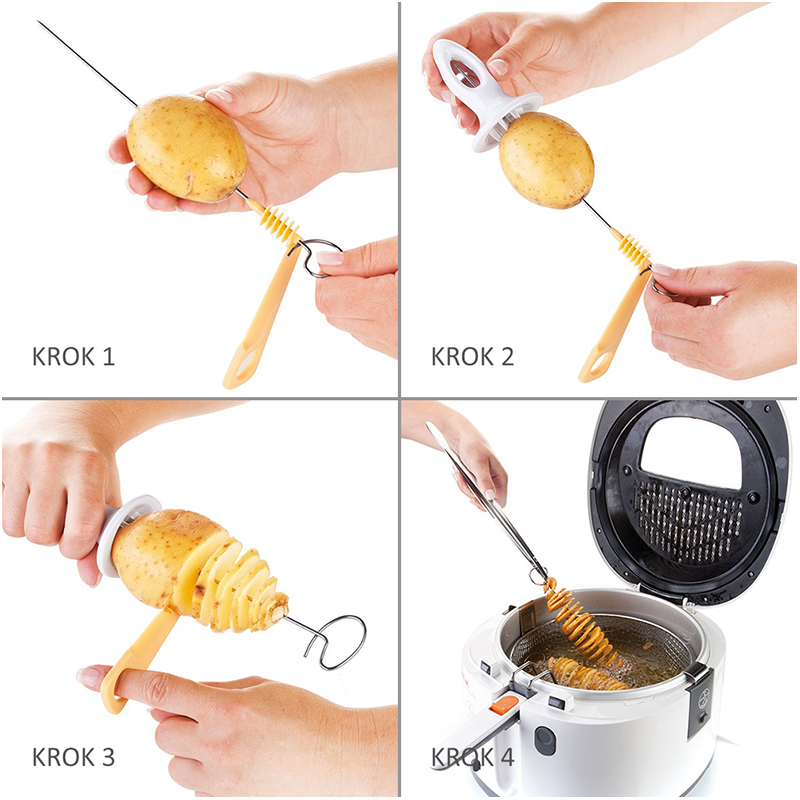 KROK 1

KROK 2

KROK 3

KROK 4