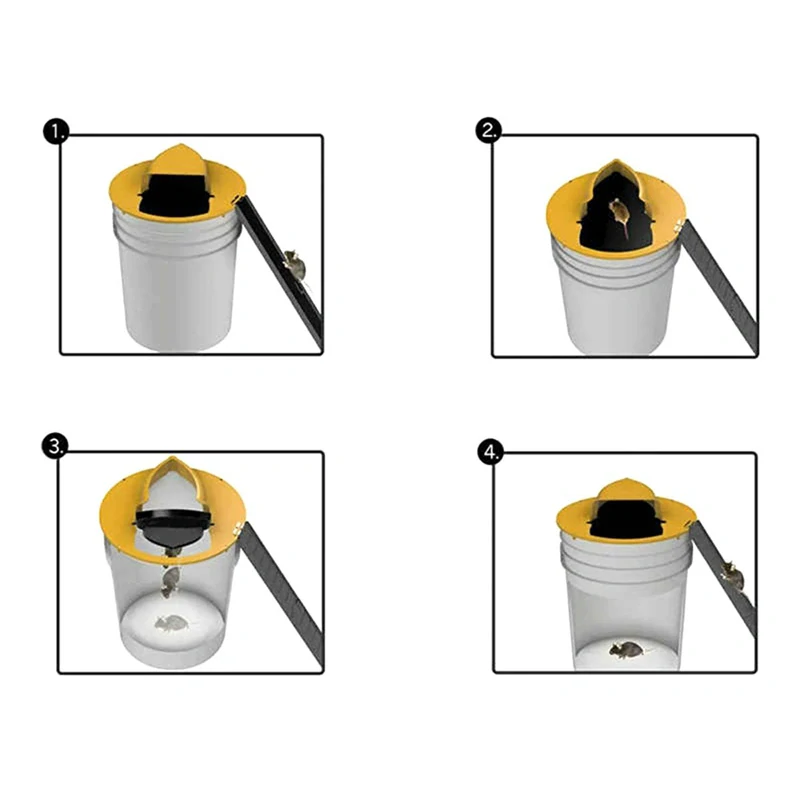 1.

2.

3.

4.