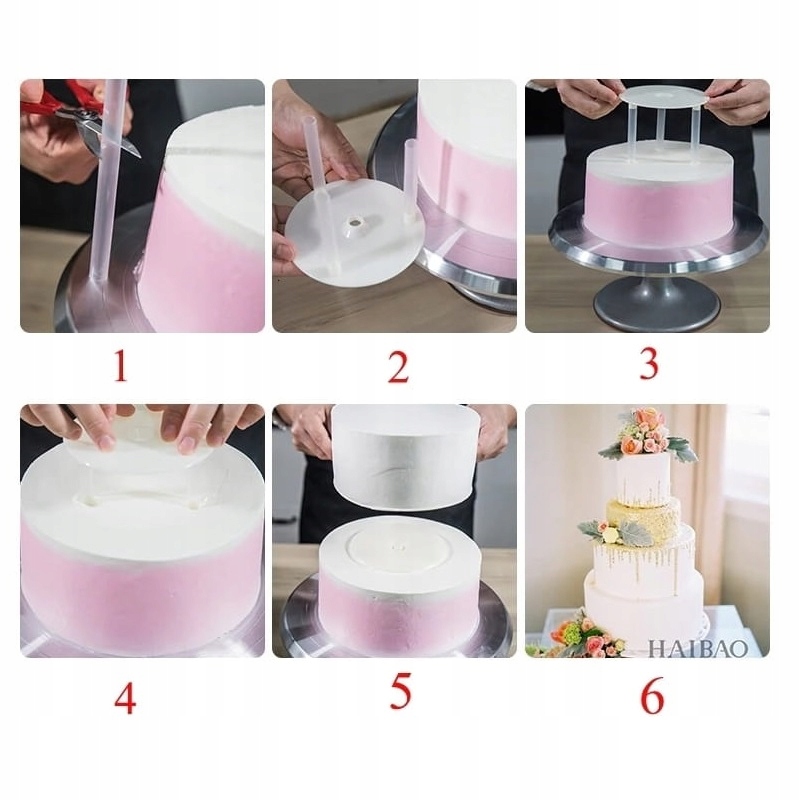 1

2

3

4

5

HAIBAO

6