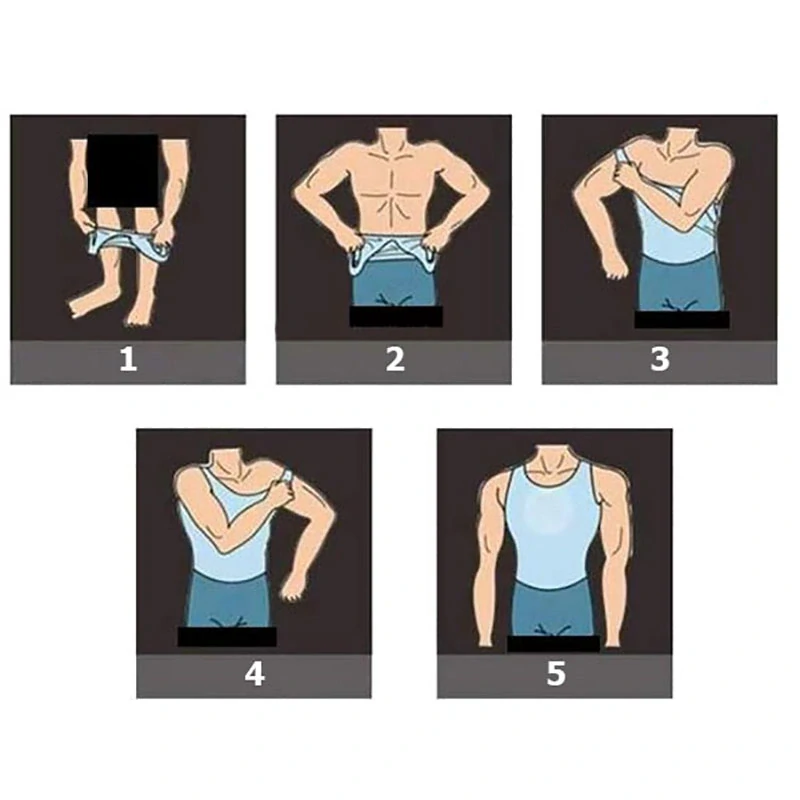 1
2
3
4
5