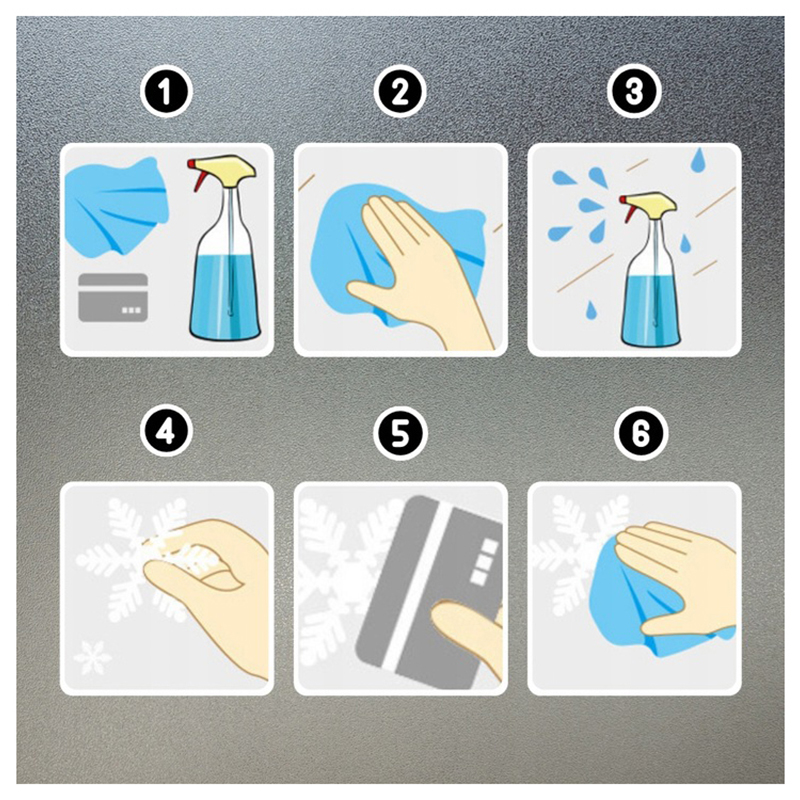 1
2
3
4
5
6