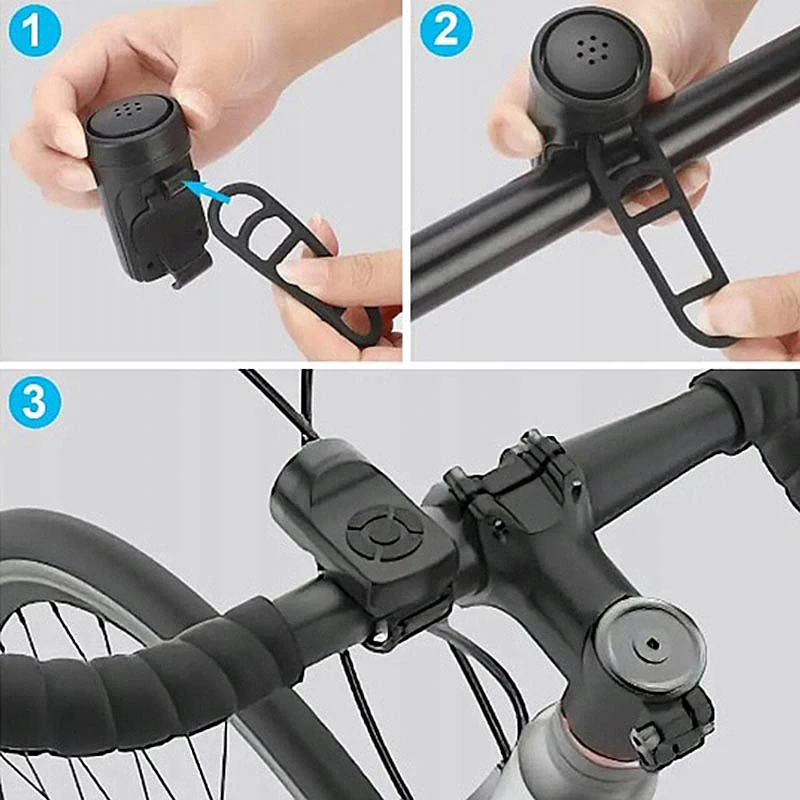 1

2

3