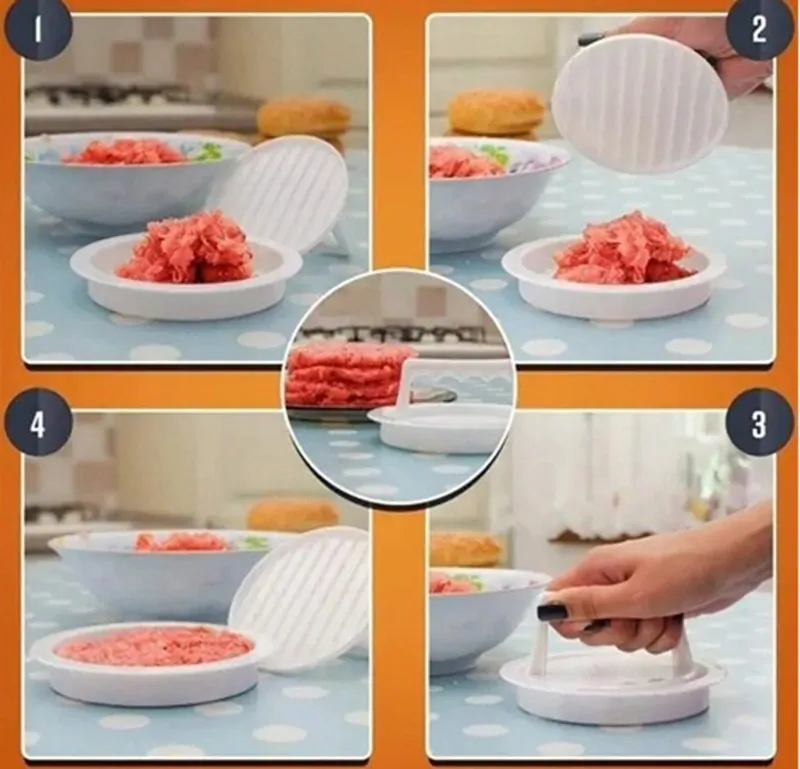 1

2

4

3