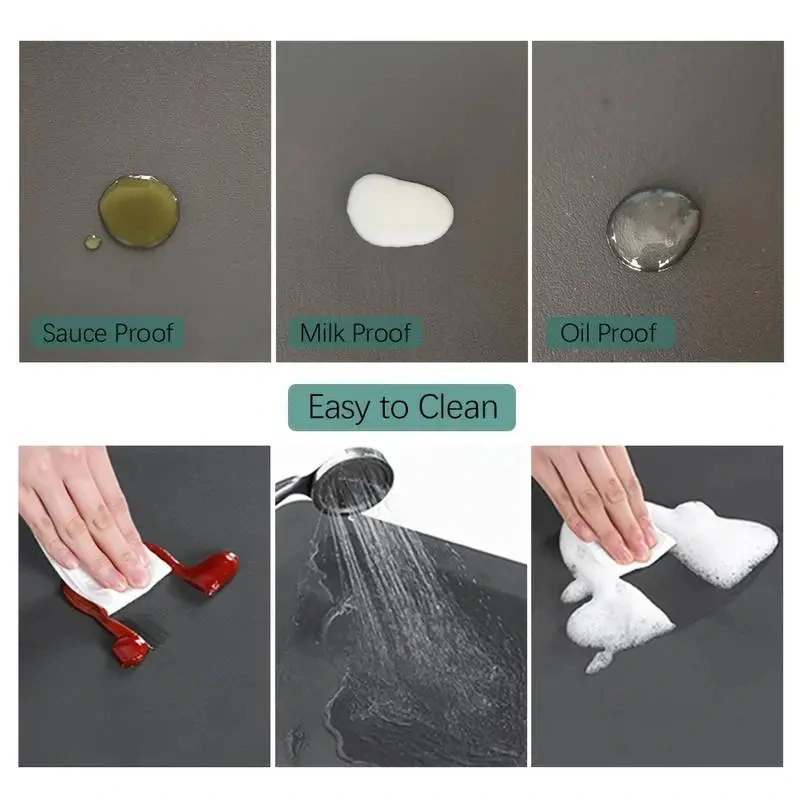 Sauce Proof

Milk Proof

Oil Proof

Easy to Clean