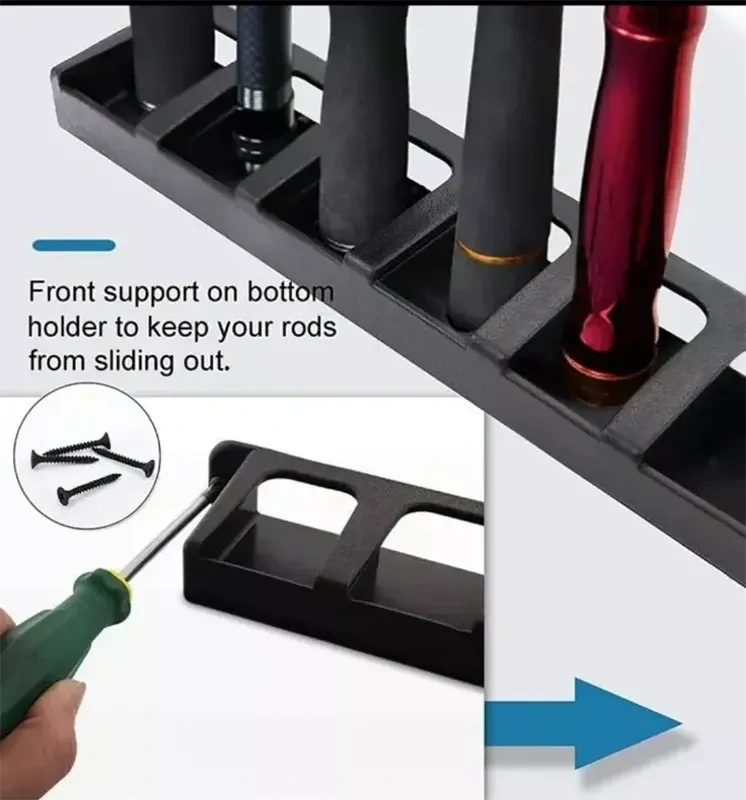 Front support on bottom holder to keep your rods from sliding out.