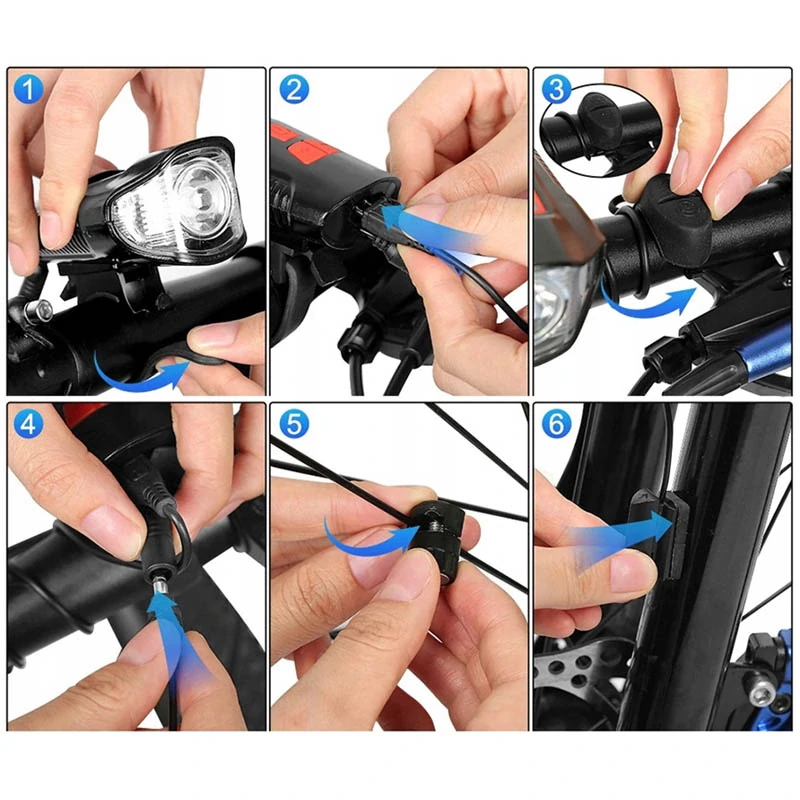 1
2
3
4
5
6