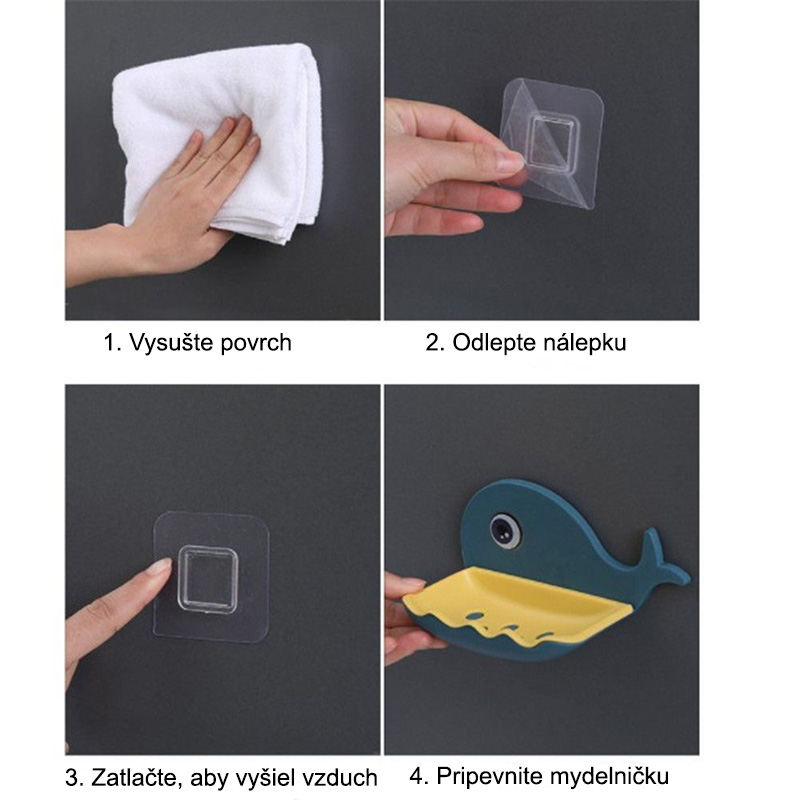 1. Vysušte povrch

2. Odlepte nálepku

3. Zatlačte, aby vyšiel vzduch

4. Pripevnite mydelničku