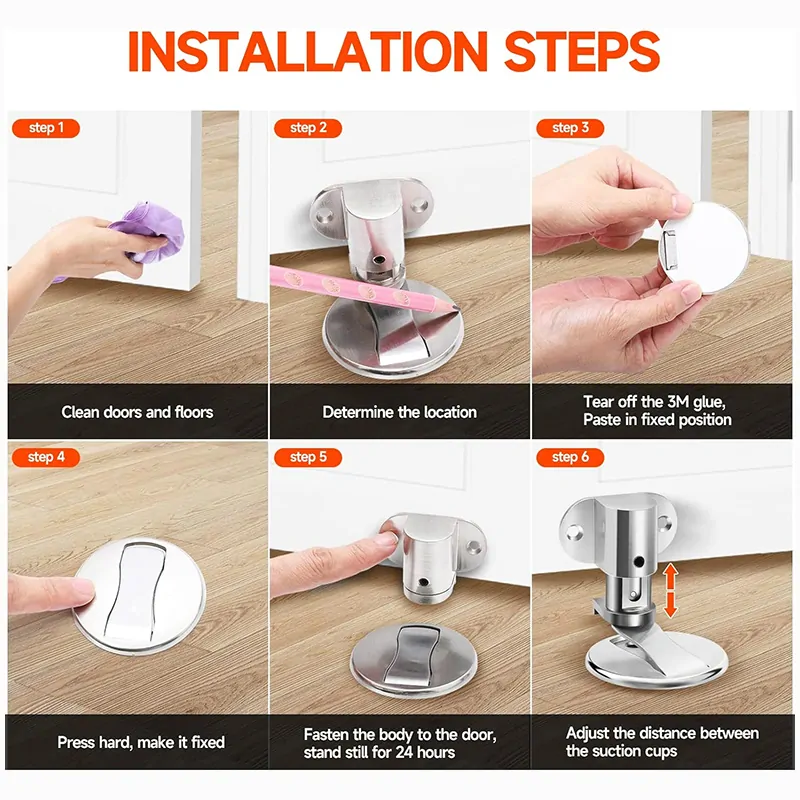 INSTALLATION STEPS

step 1

Clean doors and floors

step 2

Determine the location

step 3

Tear off the 3M glue, Paste in fixed position

step 4

Press hard, make it fixed

step 5

Fasten the body to the door, stand still for 24 hours

step 6

Adjust the distance between the suction cups