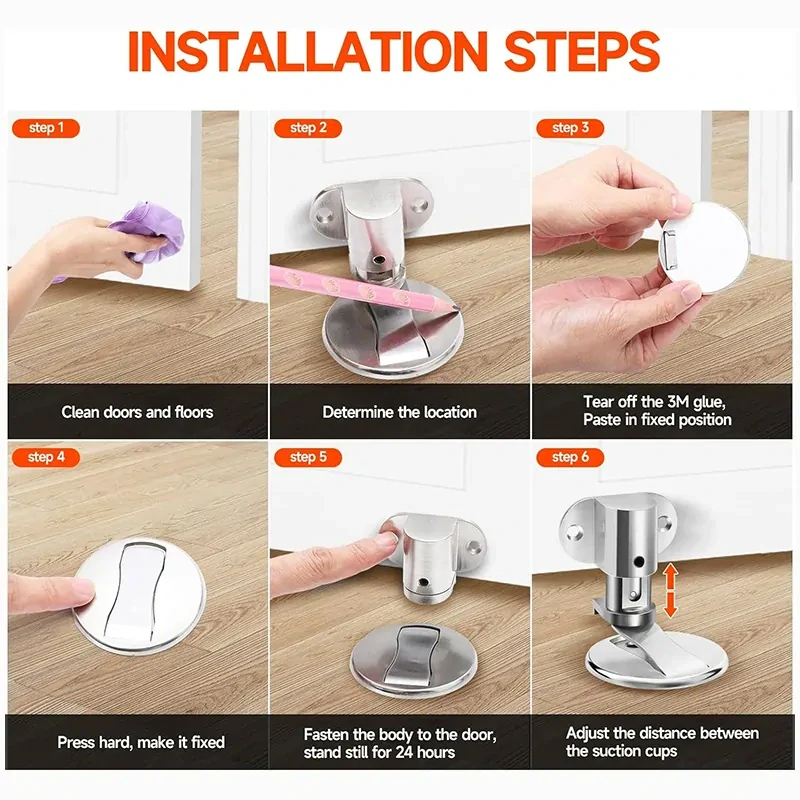 INSTALLATION STEPS

step 1

Clean doors and floors

step 2

Determine the location

step 3

Tear off the 3M glue, Paste in fixed position

step 4

Press hard, make it fixed

step 5

Fasten the body to the door, stand still for 24 hours

step 6

Adjust the distance between the suction cups