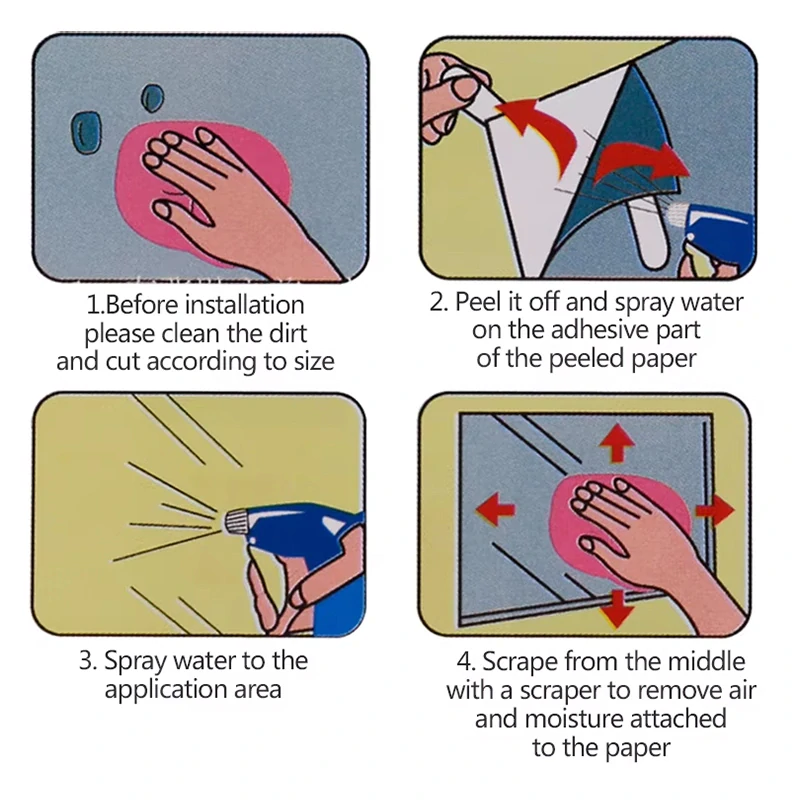 1.Before installation please clean the dirt and cut according to size

2. Peel it off and spray water on the adhesive part of the peeled paper

3. Spray water to the application area

4. Scrape from the middle with a scraper to remove air and moisture attached to the paper