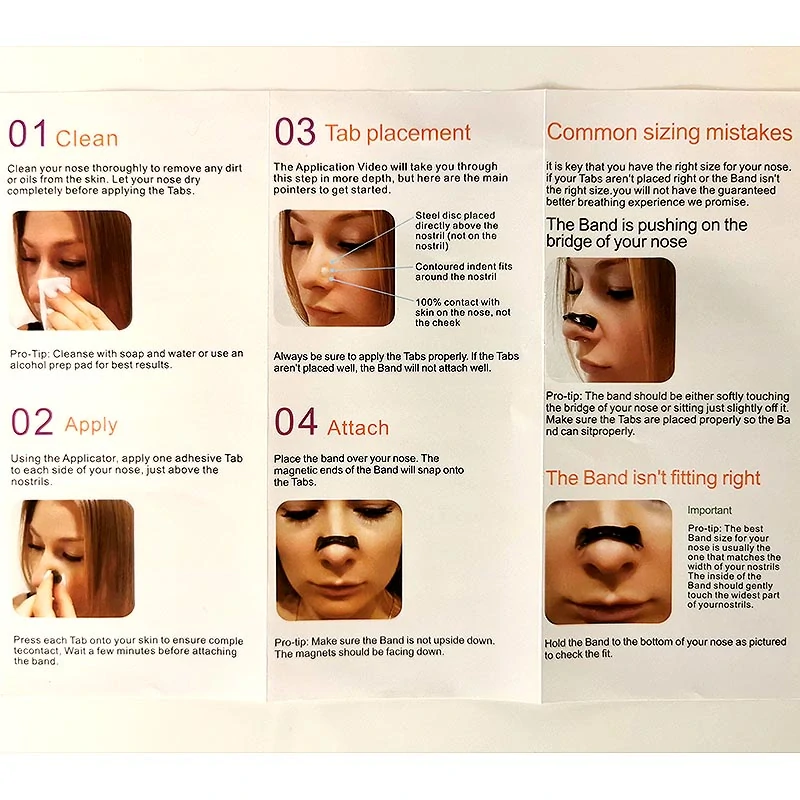 01 Clean

Clean your nose thoroughly to remove any dirt or oils from the skin. Let your nose dry completely before applying the Tabs.

Pro-Tip: Cleanse with soap and water or use an alcohol prep pad for best results.

02 Apply

Using the Applicator, apply one adhesive Tab to each side of your nose, just above the nostrils.

Press each Tab onto your skin to ensure comple tecontact, Wait a few minutes before attaching the band.

03 Tab placement

The Application Video will take you through this step in more depth, but here are the main pointers to get started.

Steel disc placed directly above the nostril (not on the nostril)

Contoured indent fits around the nostril

100% contact with skin on the nose, not the cheek

Always be sure to apply the Tabs properly. If the Tabs aren't placed well, the Band will not attach well.

04 Attach

Place the band over your nose. The magnetic ends of the Band will snap onto the Tabs.

Pro-tip: Make sure the Band is not upside down. The magnets should be facing down.

Common sizing mistakes

it is key that you have the right size for your nose. if your Tabs aren't placed right or the Band isn't the right size.you will not have the guaranteed better breathing experience we promise.

The Band is pushing on the bridge of your nose

Pro-tip: The band should be either softly touching the bridge of your nose or sitting just slightly off it. Make sure the Tabs are placed properly so the Ba nd can sitproperly.

The Band isn't fitting right

Important

Pro-tip: The best Band size for your nose is usually the one that matches the width of your nostrils The inside of the Band should gently touch the widest part of yournostrils.

Hold the Band to the bottom of your nose as pictured to check the fit.