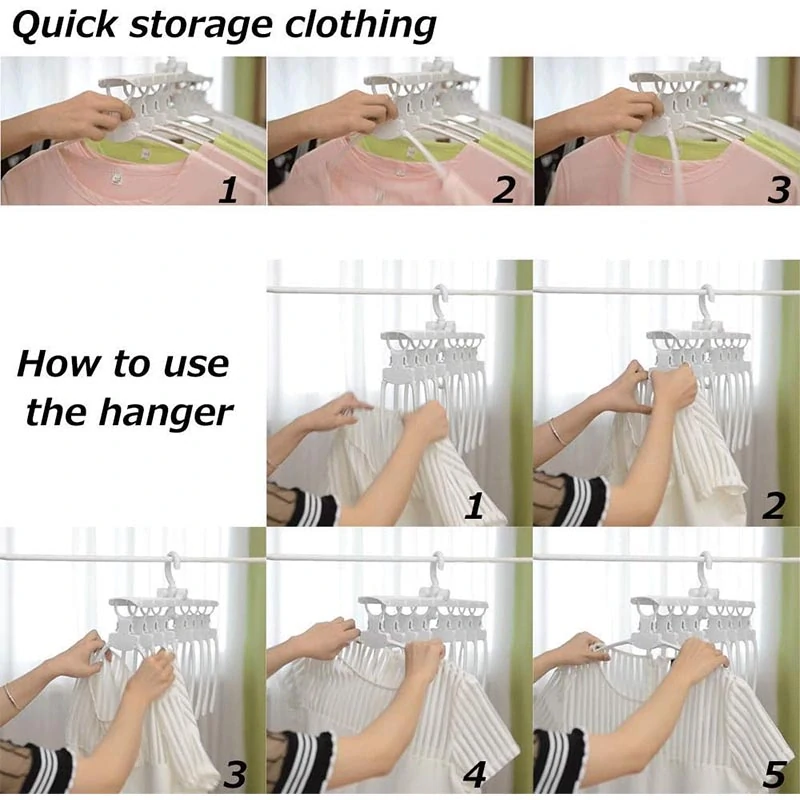 Quick storage clothing

1

2

3

How to use the hanger

1

2

3

4

5