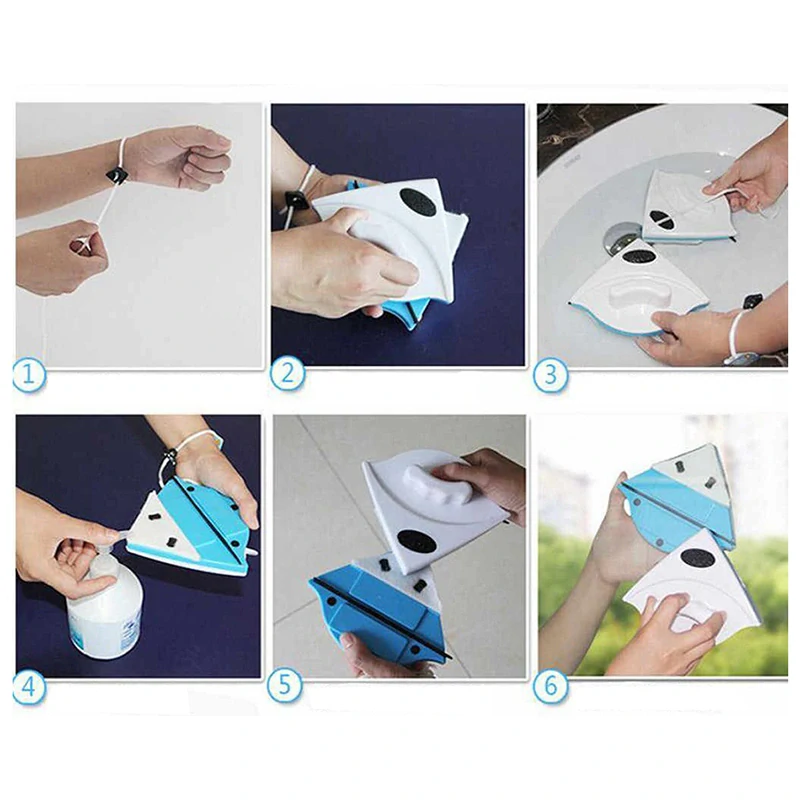 1

2

3

4

5

6