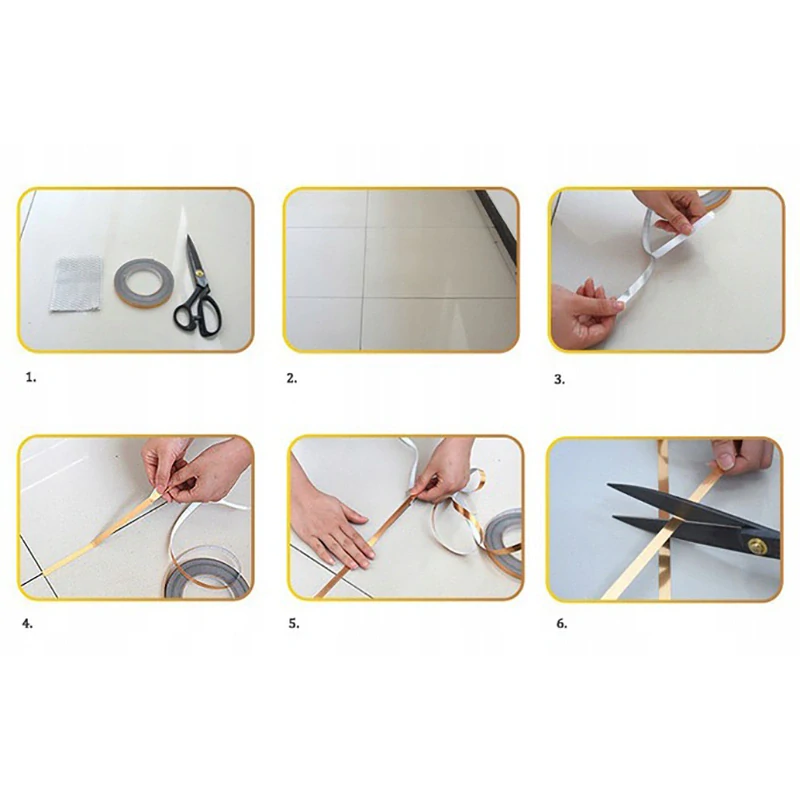 1.

2.

3.

4.

5.

6.