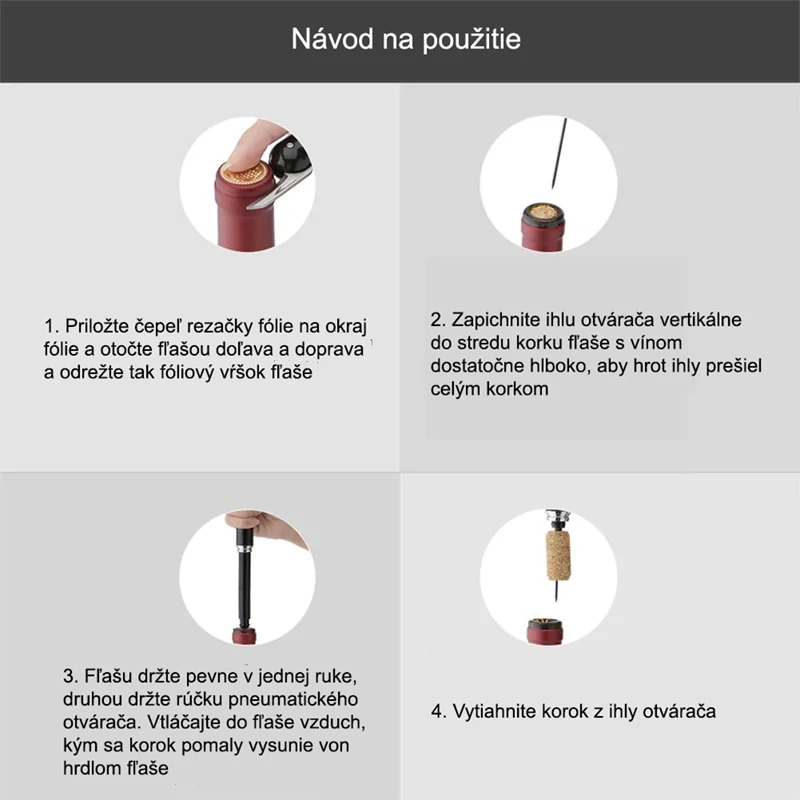 Návod na použitie

1. Priložte čepeľ rezačky fólie na okraj fólie a otočte fľašou doľava a doprava a odrežte tak fóliový vŕšok fľaše

2. Zapichnite ihlu otvárača vertikálne do stredu korku fľaše s vínom dostatočne hlboko, aby hrot ihly prešiel celým korkom

3. Fľašu držte pevne v jednej ruke, druhou držte rúčku pneumatického otvárača. Vtláčajte do fľaše vzduch, kým sa korok pomaly vysunie von hrdlom fľaše

4. Vytiahnite korok z ihly otvárača