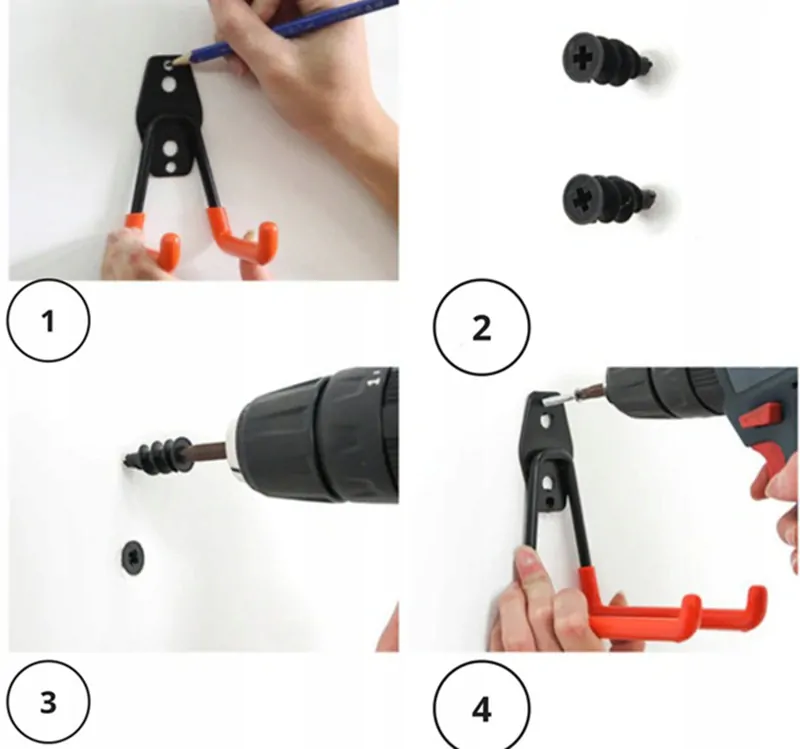 1

2

3

4