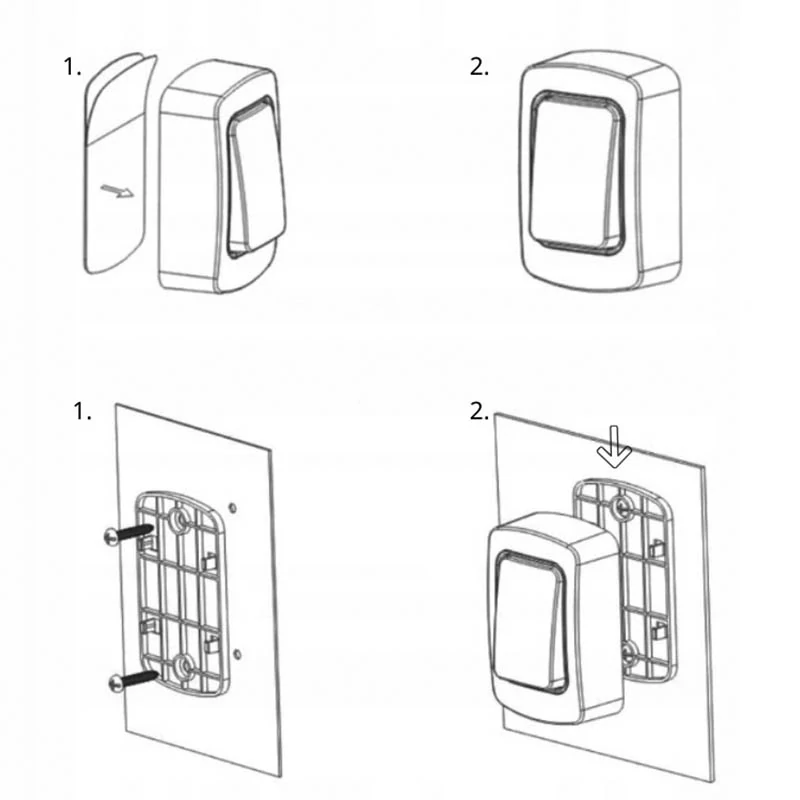 1.

2.

1.

2.