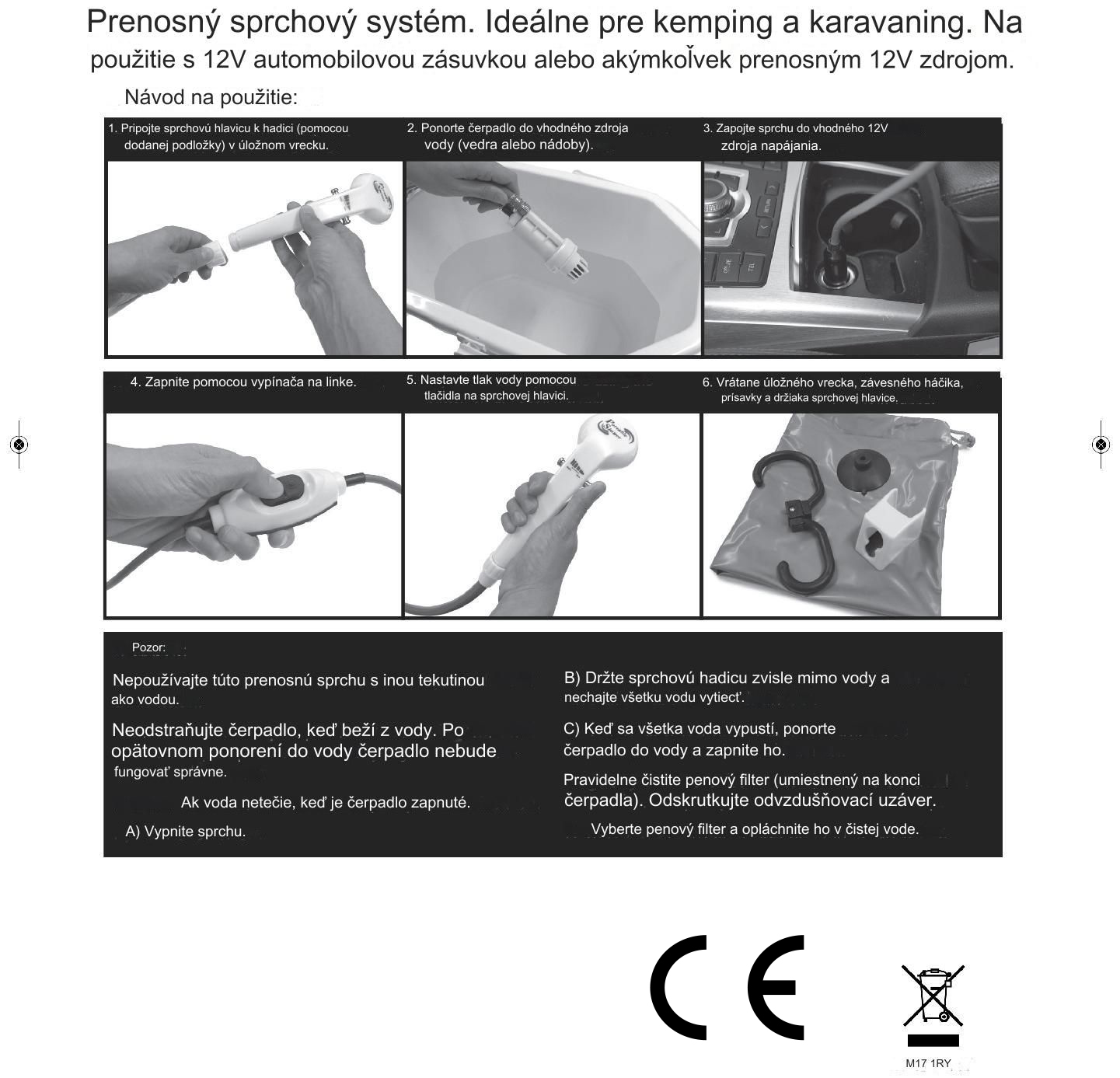 Prenosný sprchový systém. Ideálne pre kemping a karavaning. Na použitie s 12V automobilovou zásuvkou alebo akýmkoľvek prenosným 12V zdrojom.

Návod na použitie:

1. Pripojte sprchovú hlavicu k hadici (pomocou dodanej podložky) v úložnom vrecku.

2. Ponorte čerpadlo do vhodného zdroja vody (vedra alebo nádoby).

3. Zapojte sprchu do vhodného 12V zdroja napájania.

4. Zapnite pomocou vypínača na linke.

5. Nastavte tlak vody pomocou tlačidla na sprchovej hlavici.

6. Vrátane úložného vrecka, závesného háčika, prísavky a držiaka sprchovej hlavice.

Pozor:

Nepoužívajte túto prenosnú sprchu s inou tekutinou ako vodou.

Neodstraňujte čerpadlo, keď beží z vody. Po opätovnom ponorení do vody čerpadlo nebude fungovať správne.

Ak voda netečie, keď je čerpadlo zapnuté.

A) Vypnite sprchu.

B) Držte sprchovú hadicu zvisle mimo vody a nechajte všetku vodu vytiecť.

C) Keď sa všetka voda vypustí, ponorte čerpadlo do vody a zapnite ho.

Pravidelne čistite penový filter (umiestnený na konci čerpadla). Odskrutkujte odvzdušňovací uzáver.

Vyberte penový filter a opláchnite ho v čistej vode.

CE

M17 1RY