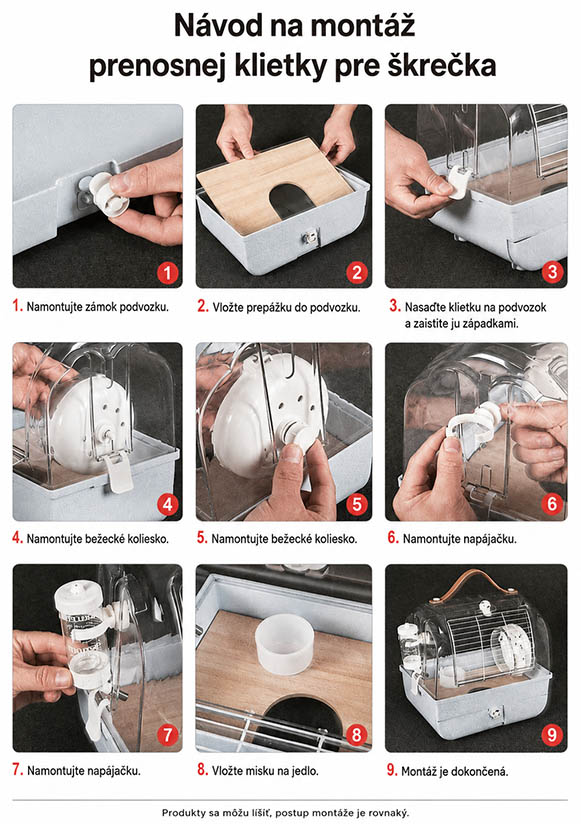 Návod na montáž prenosnej klietky pre škrečka

1

1. Namontujte zámok podvozku.

2

2. Vložte prepážku do podvozku.

3

3. Nasaďte klietku na podvozok a zaistite ju západkami.

4

4. Namontujte bežecké koliesko.

5

5. Namontujte bežecké koliesko.

6

6. Namontujte napájačku.

7

7. Namontujte napájačku.

8

8. Vložte misku na jedlo.

9

9. Montáž je dokončená.

Produkty sa môžu líšiť, postup montáže je rovnaký.